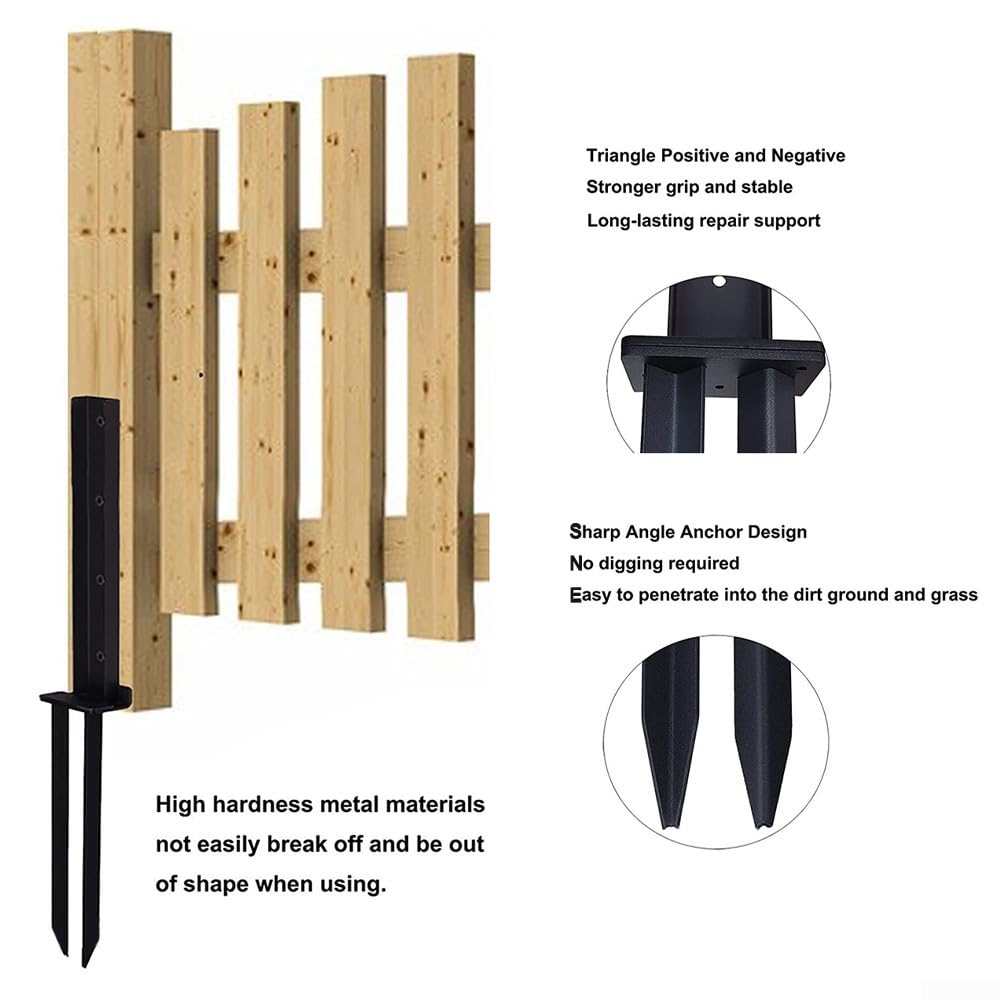 Triangle Positive and Negative
Stronger grip and stable
Long-lasting repair support

Sharp Angle Anchor Design
No digging required
Easy to penetrate into the dirt ground and grass

High hardness metal materials not easily break off and be out of shape when using.