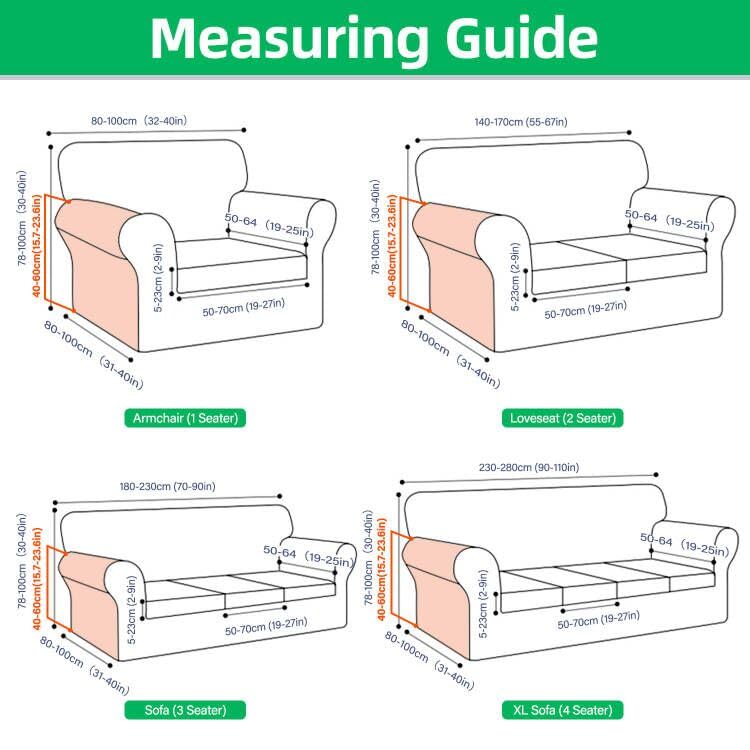 Measuring Guide

80-100cm (32-40in)
78-100cm (30-40in)
40-60cm(15.7-23.6in)
50-64 (19-25in)
5-23cm (2-9in)
50-70cm (19-27in)
80-100cm (31-40in)
Armchair (1 Seater)

140-170cm (55-67in)
78-100cm (30-40in)
40-60cm(15.7-23.6in)
50-64 (19-25in)
5-23cm (2-9in)
50-70cm (19-27in)
80-100cm (31-40in)
Loveseat (2 Seater)

180-230cm (70-90in)
78-100cm (30-40in)
40-60cm(15.7-23.6in)
50-64 (19-25in)
5-23cm (2-9in)
50-70cm (19-27in)
80-100cm (31-40in)
Sofa (3 Seater)

230-280cm (90-110in)
78-100cm (30-40in)
40-60cm(15.7-23.6in)
50-64 (19-25in)
5-23cm (2-9in)
50-70cm (19-27in)
80-100cm (31-40in)
XL Sofa (4 Seater)