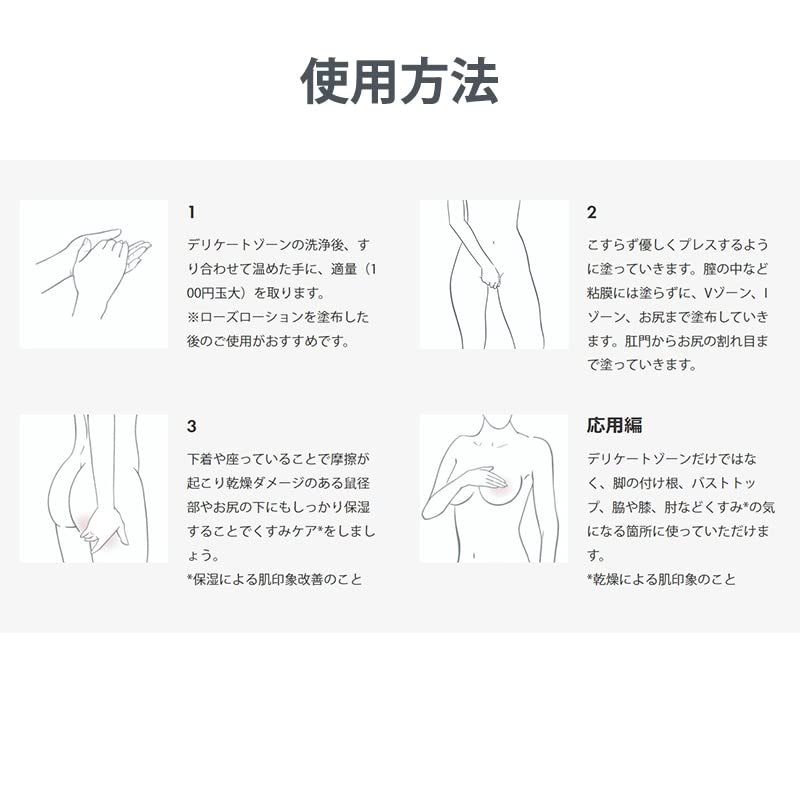 使用方法

1

デリケートゾーンの洗浄後、すり合わせて温めた手に、適量（100円玉大）を取ります。
※ローズローションを塗布した後のご使用がおすすめです。

2

こすらず優しくプレスするように塗っていきます。膣の中など粘膜には塗らずに、Vゾーン、Iゾーン、お尻まで塗布していきます。肛門からお尻の割れ目まで塗っていきます。

3

下着や座っていることで摩擦が起こり乾燥ダメージのある鼠径部やお尻の下にもしっかり保湿することでくすみケア*をしましょう。
*保湿による肌印象改善のこと

応用編

デリケートゾーンだけではなく、脚の付け根、バストトップ、脇や膝、肘などくすみ*の気になる箇所に使っていただけます。
*乾燥による肌印象のこと