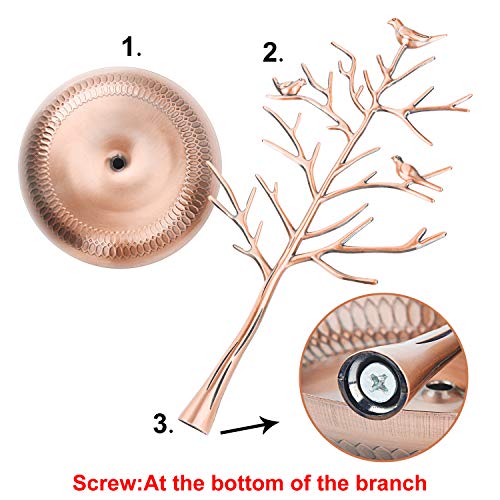 1.

2.

3.

Screw:At the bottom of the branch