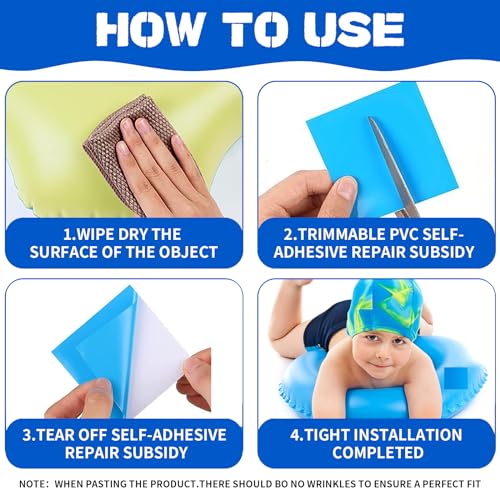 HOW TO USE

1.WIPE DRY THE SURFACE OF THE OBJECT

2.TRIMMABLE PVC SELF-ADHESIVE REPAIR SUBSIDY

3.TEAR OFF SELF-ADHESIVE REPAIR SUBSIDY

4.TIGHT INSTALLATION COMPLETED

NOTE: WHEN PASTING THE PRODUCT.THERE SHOULD BO NO WRINKLES TO ENSURE A PERFECT FIT