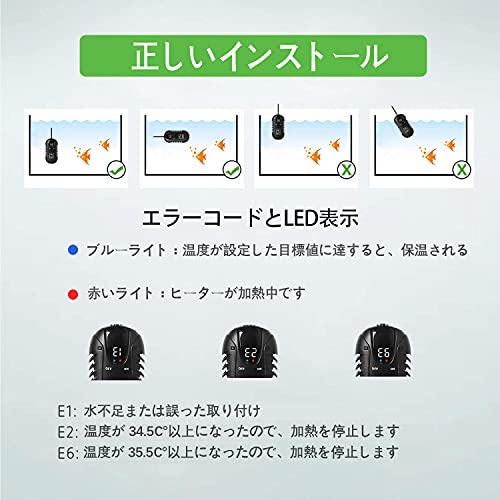 正しいインストール

エラーコードとLED表示

ブルーライト：温度が設定した目標値に達すると、保温される

赤いライト：ヒーターが加熱中です

E1

E2

E6

E1: 水不足または誤った取り付け
E2: 温度が 34.5C°以上になったので、加熱を停止します
E6: 温度が 35.5C°以上になったので、加熱を停止します