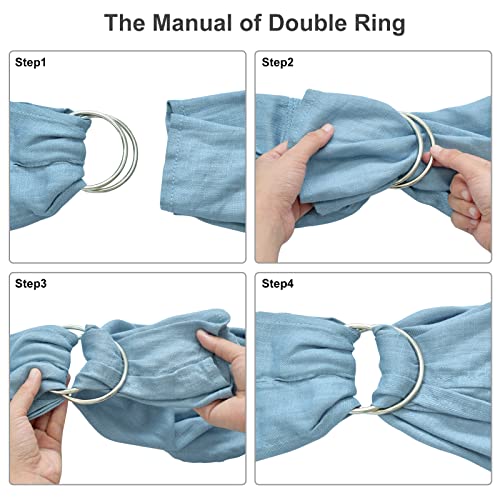 The Manual of Double Ring

Step1

Step2

Step3

Step4