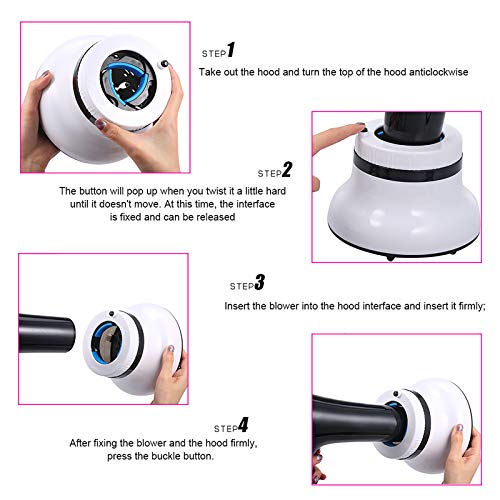 STEP1
Take out the hood and turn the top of the hood anticlockwise

STEP2
The button will pop up when you twist it a little hard until it doesn't move. At this time, the interface is fixed and can be released

STEP3
Insert the blower into the hood interface and insert it firmly;

STEP4
After fixing the blower and the hood firmly, press the buckle button.