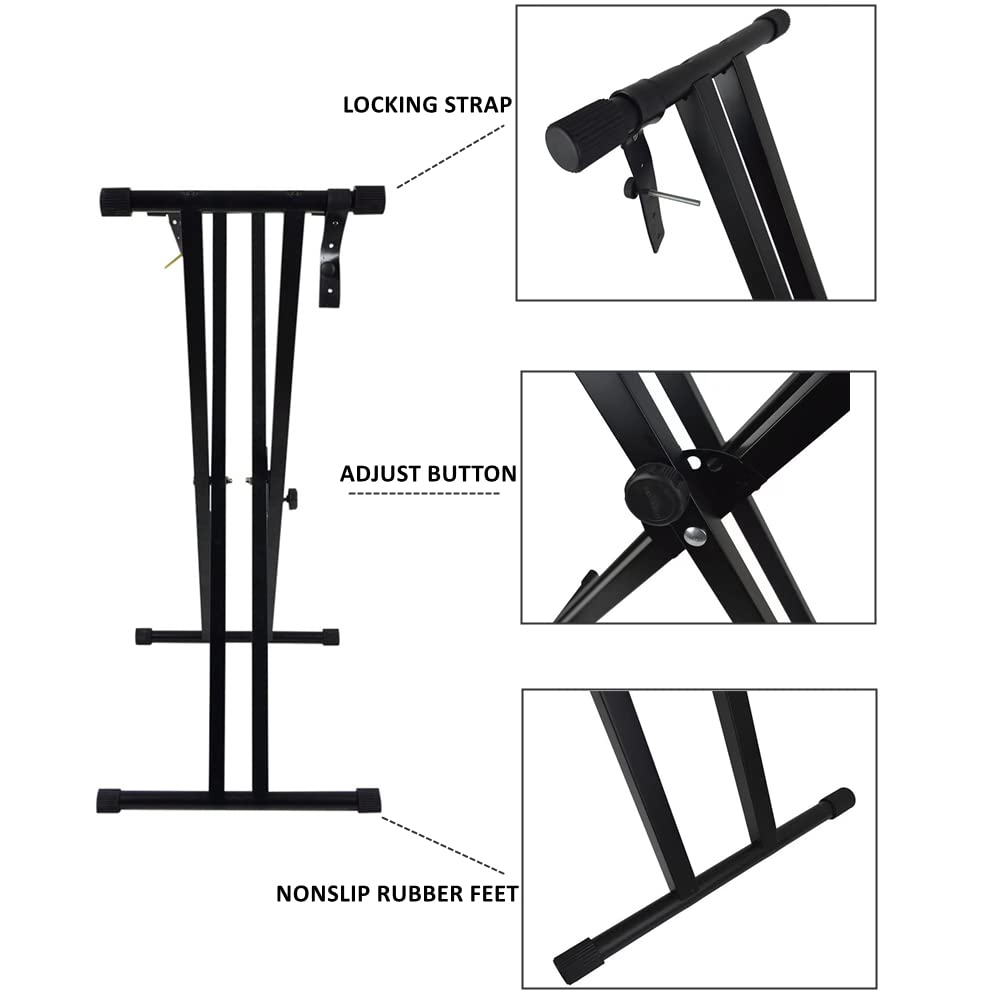 LOCKING STRAP

ADJUST BUTTON

NONSLIP RUBBER FEET