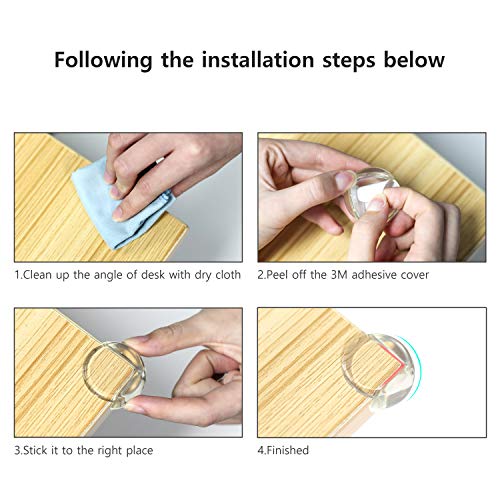 Following the installation steps below

1.Clean up the angle of desk with dry cloth

2.Peel off the 3M adhesive cover

3.Stick it to the right place

4.Finished