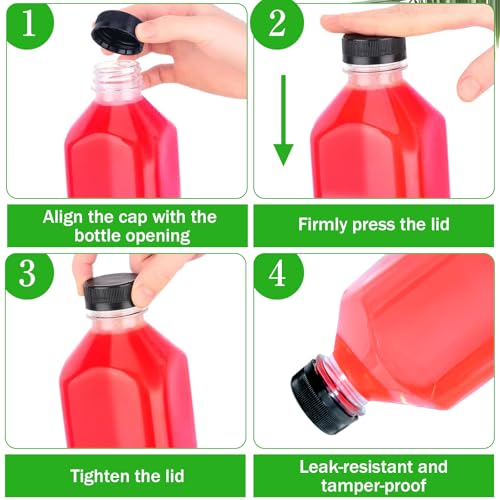 1

Align the cap with the bottle opening

2

Firmly press the lid

3

Tighten the lid

4

Leak-resistant and tamper-proof