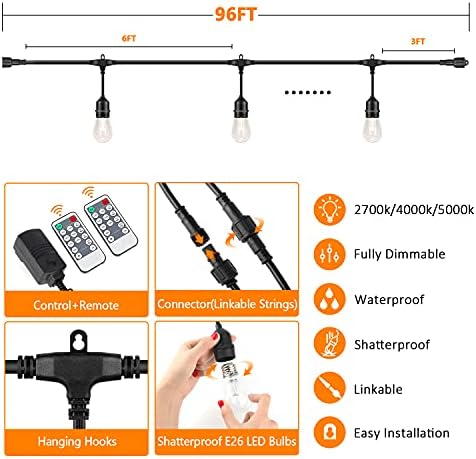 96FT

6FT

3FT

Control+Remote

Connector(Linkable Strings)

Hanging Hooks

Shatterproof E26 LED Bulbs

2700k/4000k/5000k

Fully Dimmable

Waterproof

Shatterproof

Linkable

Easy Installation