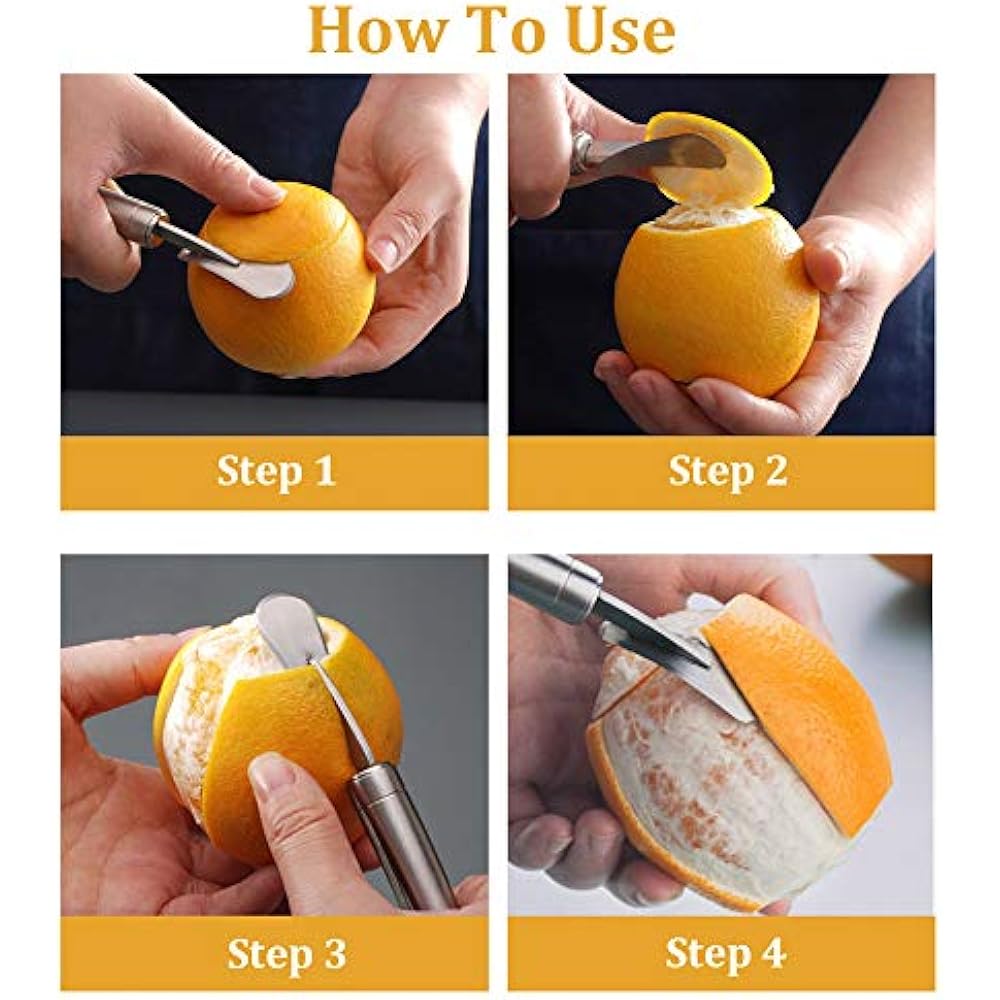 How To Use

Step 1

Step 2

Step 3

Step 4