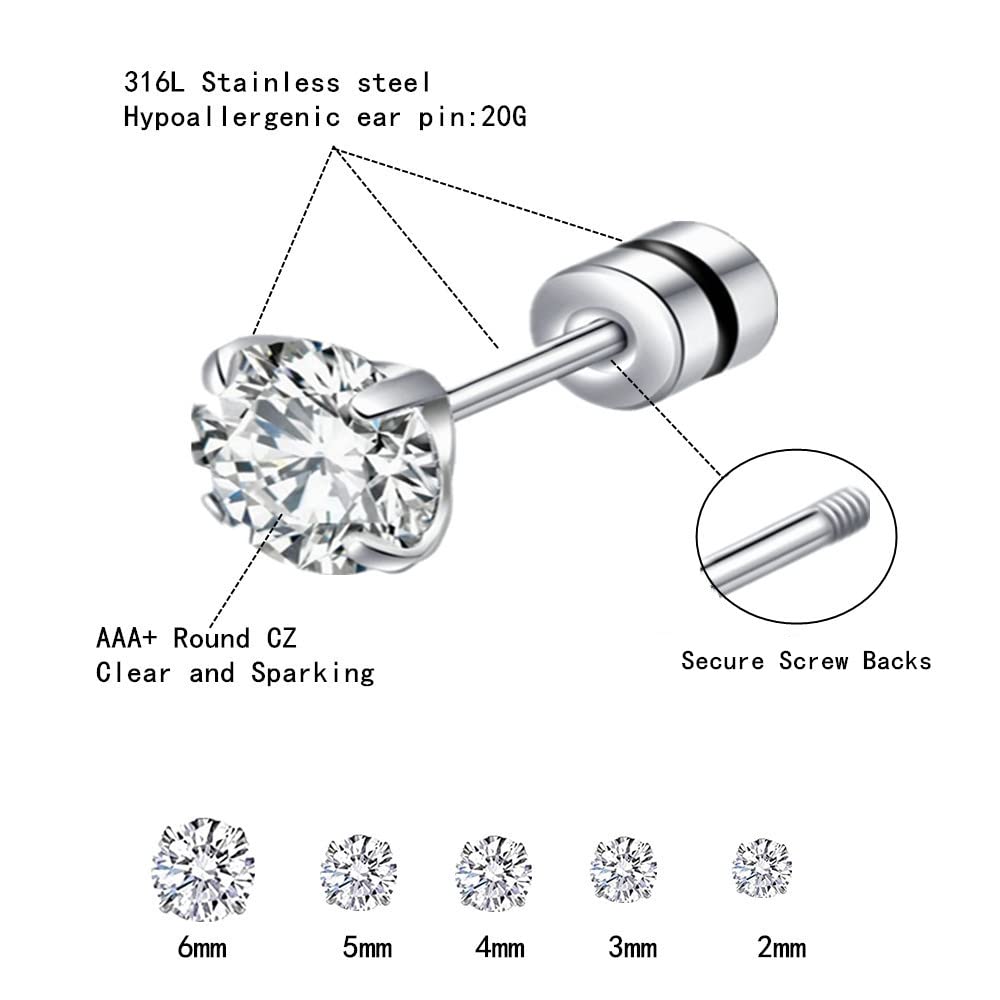 316L Stainless steel
Hypoallergenic ear pin:20G

AAA+ Round CZ
Clear and Sparking

Secure Screw Backs

6mm 5mm 4mm 3mm 2mm