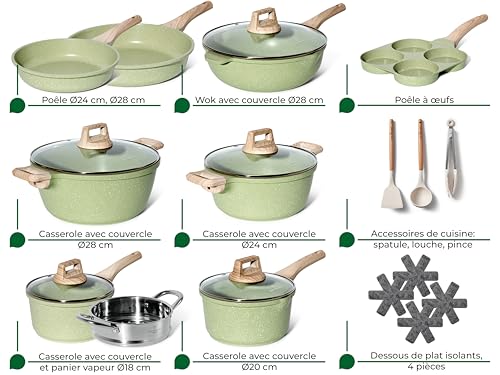 Poêle Ø24 cm, Ø28 cm

Wok avec couvercle Ø28 cm

Poêle à œufs

Casserole avec couvercle Ø28 cm

Casserole avec couvercle Ø24 cm

Accessoires de cuisine: spatule, louche, pince

Casserole avec couvercle et panier vapeur Ø18 cm

Casserole avec couvercle Ø20 cm

Dessous de plat isolants, 4 pièces