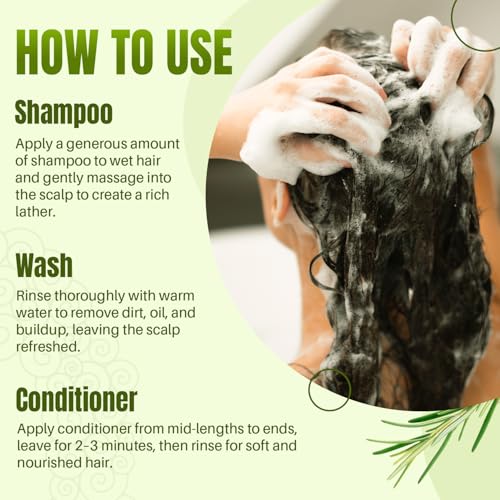 HOW TO USE

Shampoo

Apply a generous amount of shampoo to wet hair and gently massage into the scalp to create a rich lather.

Wash

Rinse thoroughly with warm water to remove dirt, oil, and buildup, leaving the scalp refreshed.

Conditioner

Apply conditioner from mid-lengths to ends, leave for 2-3 minutes, then rinse for soft and nourished hair.