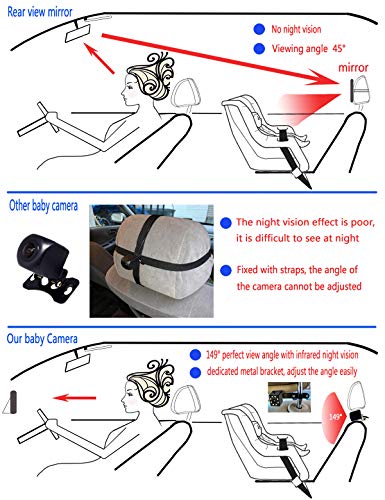 Rear view mirror

No night vision

Viewing angle 45°

mirror

Other baby camera

The night vision effect is poor, it is difficult to see at night

Fixed with straps, the angle of the camera cannot be adjusted

Our baby Camera

149° perfect view angle with infrared night vision

dedicated metal bracket, adjust the angle easily

149°