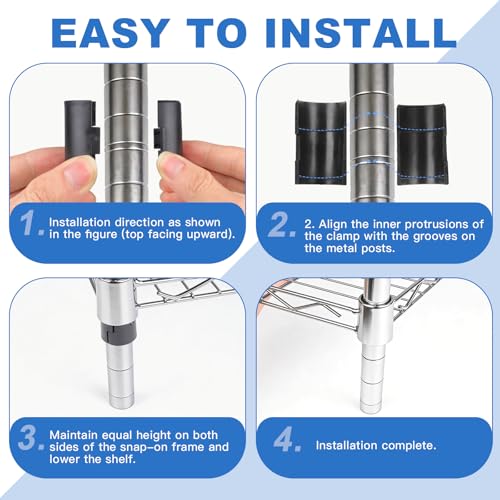 EASY TO INSTALL

1. Installation direction as shown in the figure (top facing upward).

2. 2. Align the inner protrusions of the clamp with the grooves on the metal posts.

3. Maintain equal height on both sides of the snap-on frame and lower the shelf.

4. Installation complete.