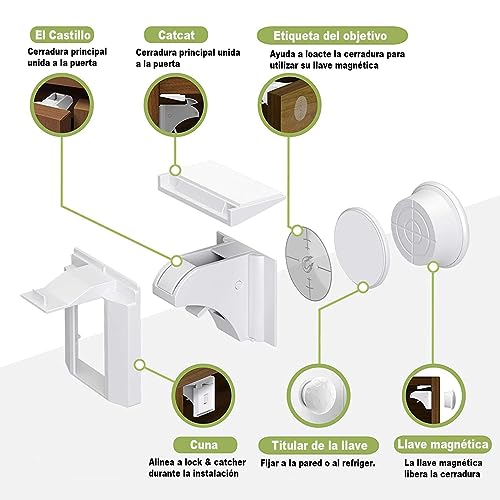 El Castillo
Cerradura principal unida a la puerta

Catcat
Cerradura principal unida a la puerta

Etiqueta del objetivo
Ayuda a loacte la cerradura para utilizar su llave magnética

Cuna
Alinea a lock & catcher durante la instalación

Titular de la llave
Fijar a la pared o al refriger.

Llave magnética
La llave magnética libera la cerradura