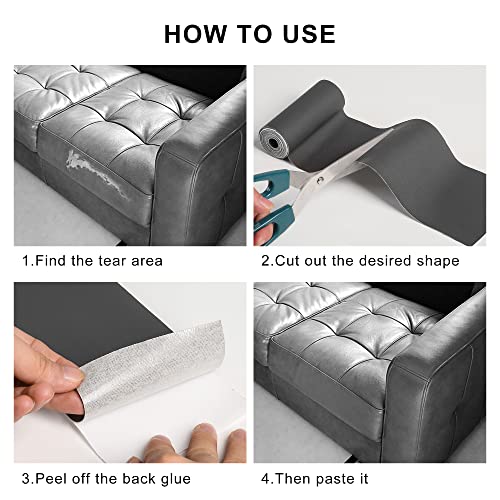 HOW TO USE

1.Find the tear area

2.Cut out the desired shape

3.Peel off the back glue

4.Then paste it