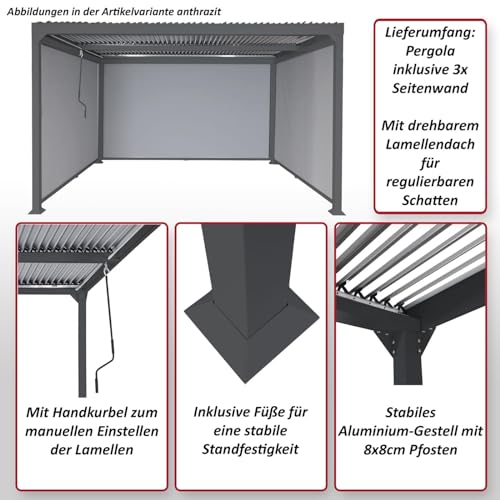 Abbildungen in der Artikelvariante anthrazit

Lieferumfang:
Pergola inklusive 3x Seitenwand

Mit drehbarem Lamellendach für regulierbaren Schatten

Mit Handkurbel zum manuellen Einstellen der Lamellen

Inklusive Füße für eine stabile Standfestigkeit

Stabiles Aluminium-Gestell mit 8x8cm Pfosten