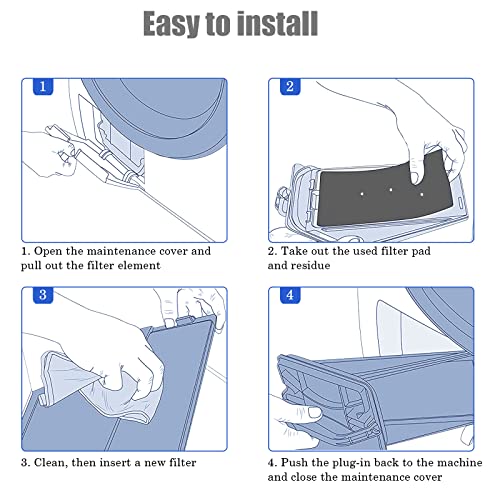 Easy to install

1

1. Open the maintenance cover and pull out the filter element

2

2. Take out the used filter pad and residue

3

3. Clean, then insert a new filter

4

4. Push the plug-in back to the machine and close the maintenance cover