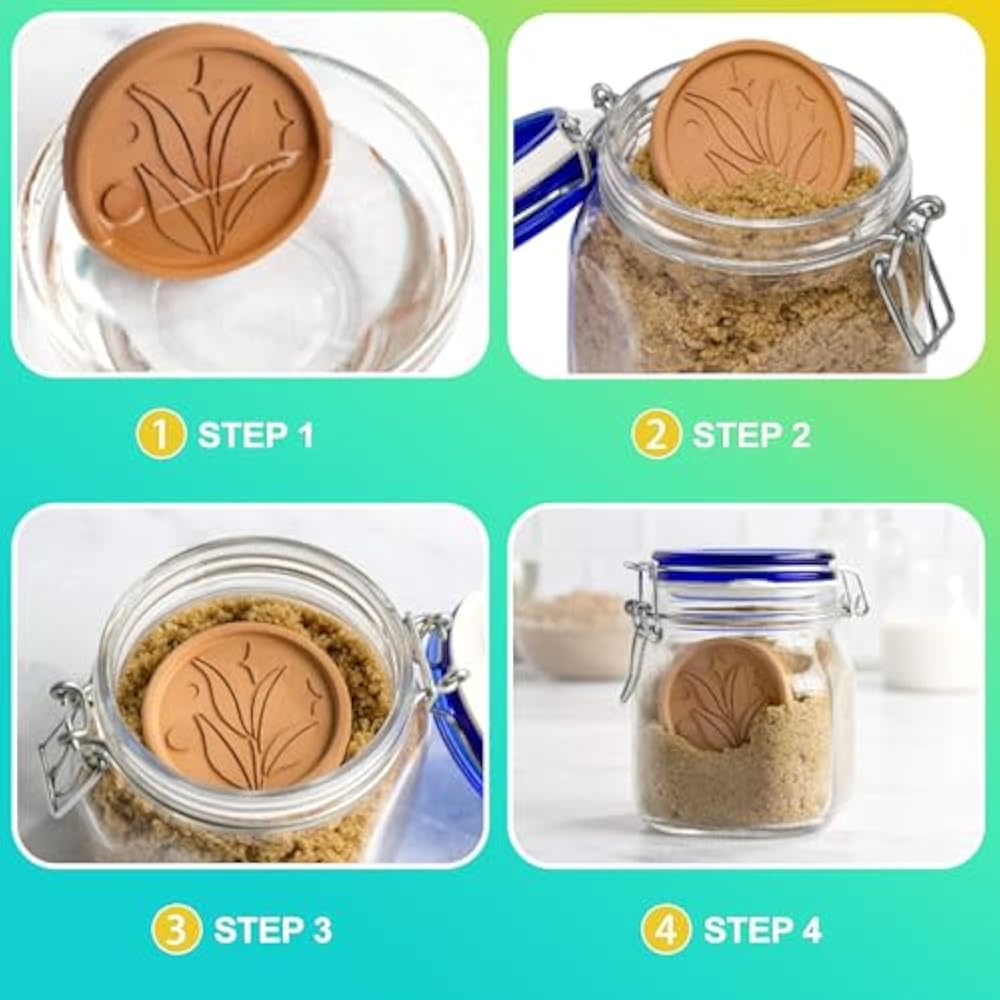 1 STEP 1

2 STEP 2

3 STEP 3

4 STEP 4