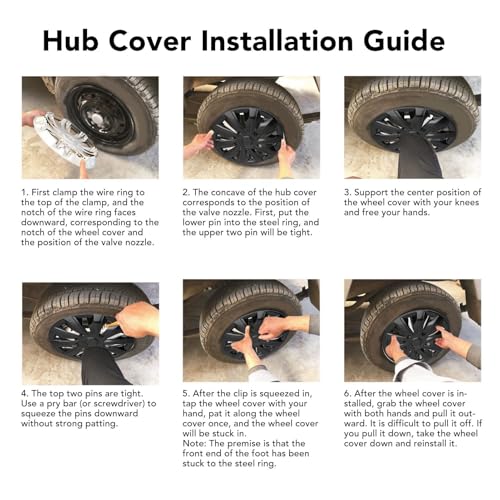 Hub Cover Installation Guide

1. First clamp the wire ring to the top of the clamp, and the notch of the wire ring faces downward, corresponding to the notch of the wheel cover and the position of the valve nozzle.

2. The concave of the hub cover corresponds to the position of the valve nozzle. First, put the lower pin into the steel ring, and the upper two pin will be tight.

3. Support the center position of the wheel cover with your knees and free your hands.

4. The top two pins are tight. Use a pry bar (or screwdriver) to squeeze the pins downward without strong patting.

5. After the clip is squeezed in, tap the wheel cover with your hand, pat it along the wheel cover once, and the wheel cover will be stuck in.
Note: The premise is that the front end of the foot has been stuck to the steel ring.

6. After the wheel cover is installed, grab the wheel cover with both hands and pull it outward. It is difficult to pull it off. If you pull it down, take the wheel cover down and reinstall it.