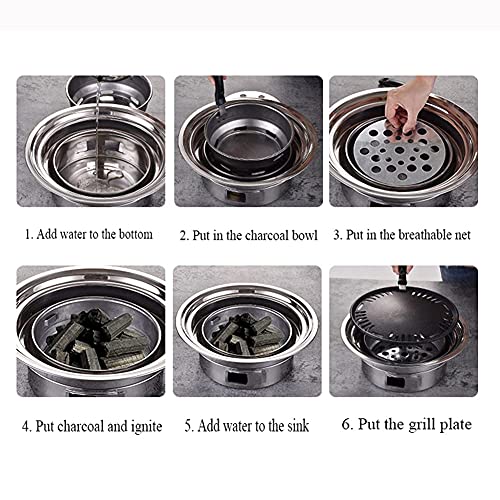 1. Add water to the bottom

2. Put in the charcoal bowl

3. Put in the breathable net

4. Put charcoal and ignite

5. Add water to the sink

6. Put the grill plate