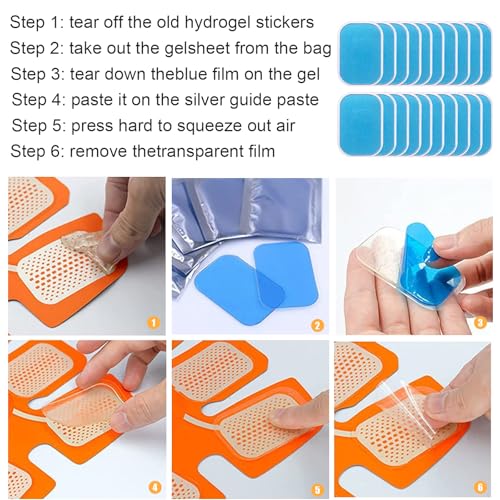 Step 1: tear off the old hydrogel stickers
Step 2: take out the gelsheet from the bag
Step 3: tear down theblue film on the gel
Step 4: paste it on the silver guide paste
Step 5: press hard to squeeze out air
Step 6: remove thetransparent film

1
2
3
4
5
6