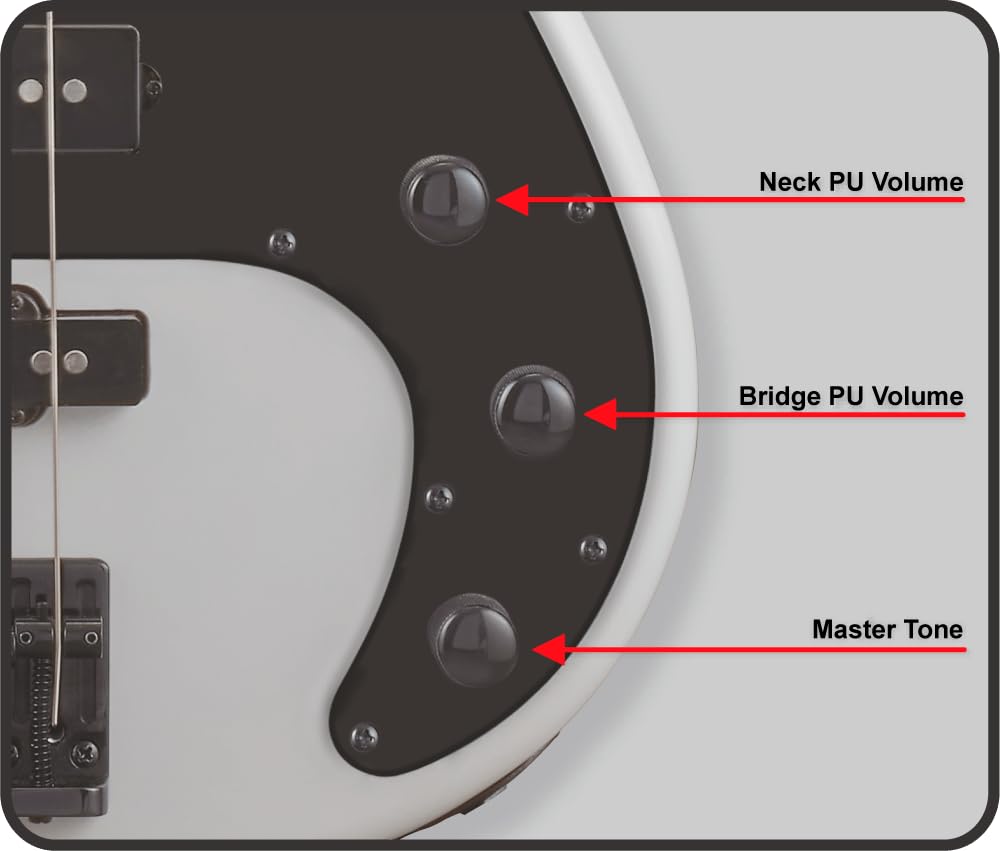 Neck PU Volume

Bridge PU Volume

Master Tone