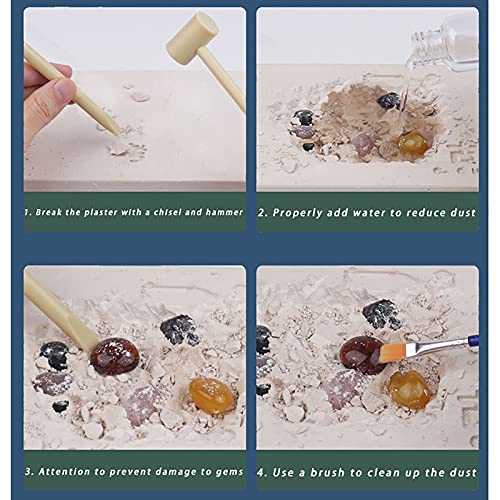 1. Break the plaster with a chisel and hammer

2. Properly add water to reduce dust

3. Attention to prevent damage to gems

4. Use a brush to clean up the dust