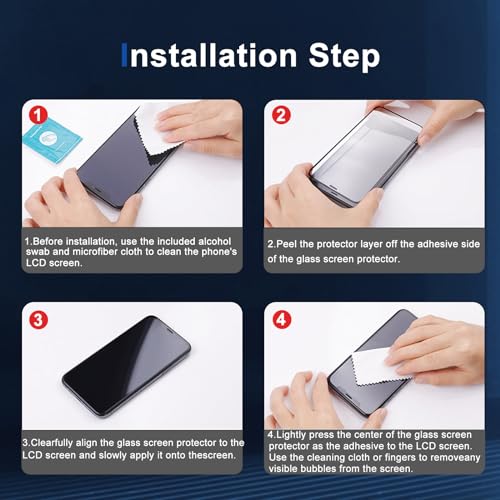 Installation Step

1

1.Before installation, use the included alcohol swab and microfiber cloth to clean the phone's LCD screen.

2

2.Peel the protector layer off the adhesive side of the glass screen protector.

3

3.Clearfully align the glass screen protector to the LCD screen and slowly apply it onto thescreen.

4

4.Lightly press the center of the glass screen protector as the adhesive to the LCD screen. Use the cleaning cloth or fingers to removeany visible bubbles from the screen.