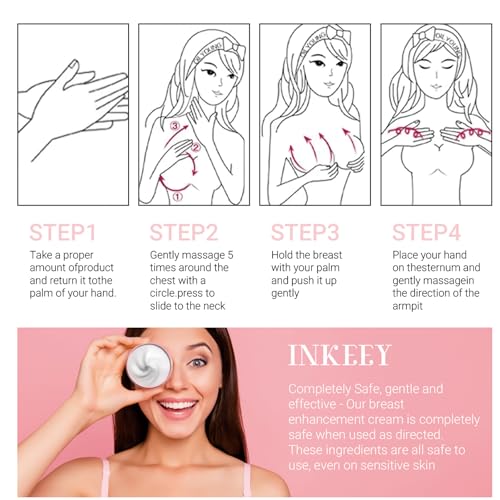 OIL YOUNG

③
②
①

OIL YOUNG

OIL YOUNG

STEP1
Take a proper amount ofproduct and return it tothe palm of your hand.

STEP2
Gently massage 5 times around the chest with a circle.press to slide to the neck

STEP3
Hold the breast with your palm and push it up gently

STEP4
Place your hand on thesternum and gently massagein the direction of the armpit

INKEEY
Completely Safe, gentle and effective - Our breast enhancement cream is completely safe when used as directed. These ingredients are all safe to use, even on sensitive skin