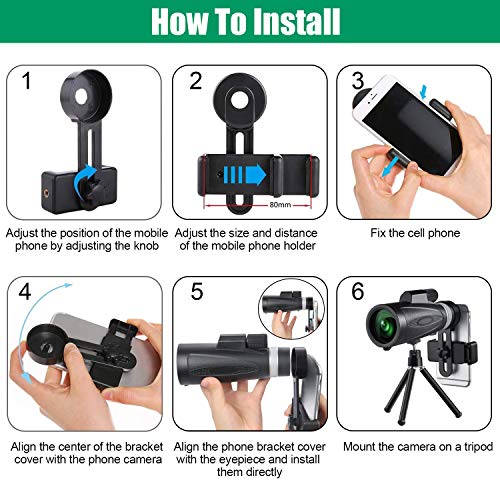 How To Install

1

Adjust the position of the mobile phone by adjusting the knob

2

80mm

Adjust the size and distance of the mobile phone holder

3

Fix the cell phone

4

Align the center of the bracket cover with the phone camera

5

Align the phone bracket cover with the eyepiece and install them directly

6

Mount the camera on a tripod