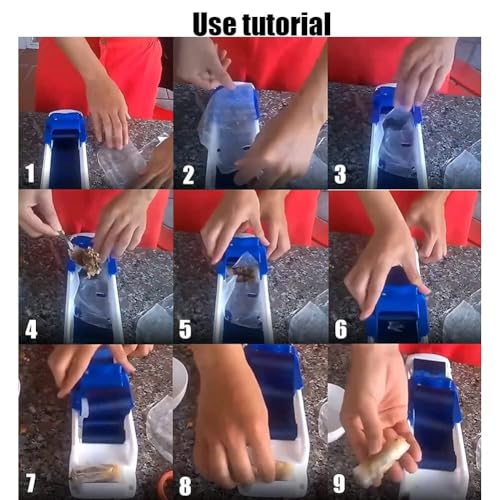 Use tutorial

1

2

3

4

5

6

7

8

9