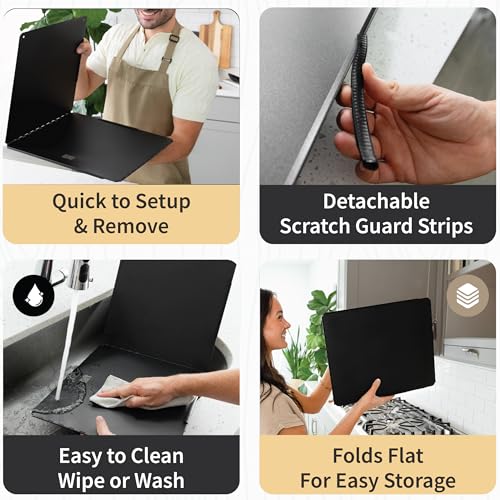 Quick to Setup
& Remove

Detachable
Scratch Guard Strips

Easy to Clean
Wipe or Wash

Folds Flat
For Easy Storage