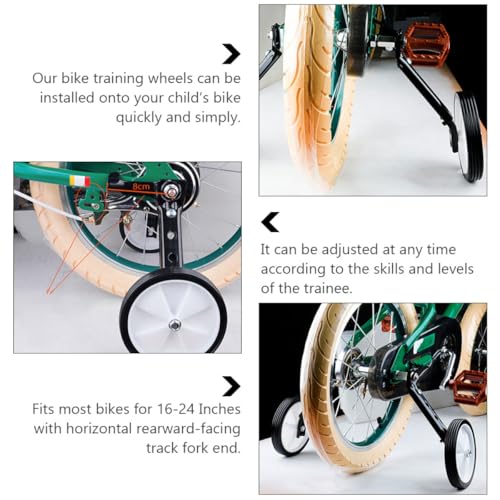 Our bike training wheels can be installed onto your child's bike quickly and simply.

8cm

It can be adjusted at any time according to the skills and levels of the trainee.

Fits most bikes for 16-24 Inches with horizontal rearward-facing track fork end.