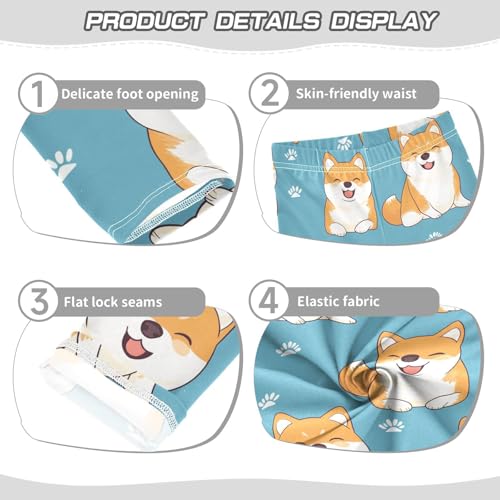 PRODUCT DETAILS DISPLAY

1 Delicate foot opening

2 Skin-friendly waist

3 Flat lock seams

4 Elastic fabric