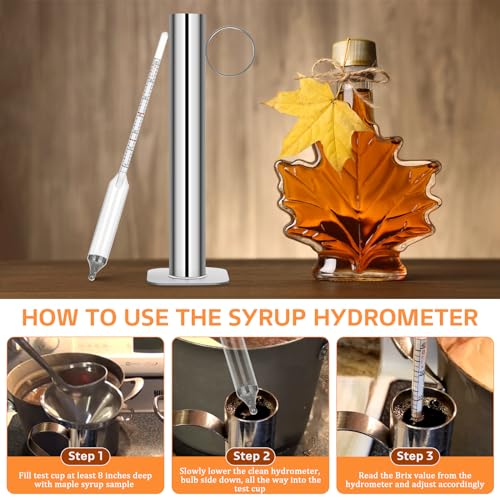 HOW TO USE THE SYRUP HYDROMETER

Step 1
Fill test cup at least 8 inches deep with maple syrup sample

Step 2
Slowly lower the clean hydrometer, bulb side down, all the way into the test cup

Step 3
Read the Brix value from the hydrometer and adjust accordingly