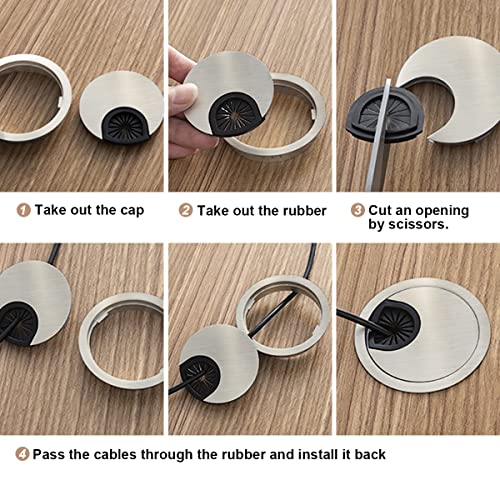 1 Take out the cap

2 Take out the rubber

3 Cut an opening by scissors.

4 Pass the cables through the rubber and install it back