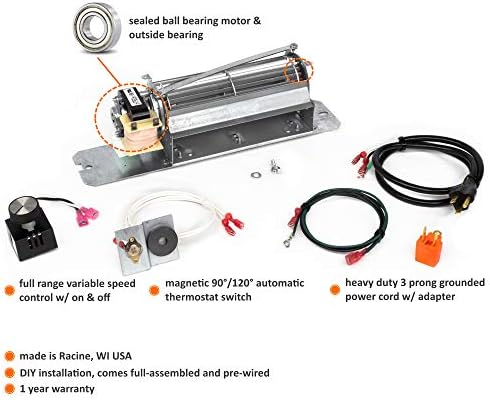 sealed ball bearing motor & outside bearing

full range variable speed control w/ on & off

magnetic 90°/120° automatic thermostat switch

heavy duty 3 prong grounded power cord w/ adapter

made is Racine, WI USA

DIY installation, comes full-assembled and pre-wired

1 year warranty