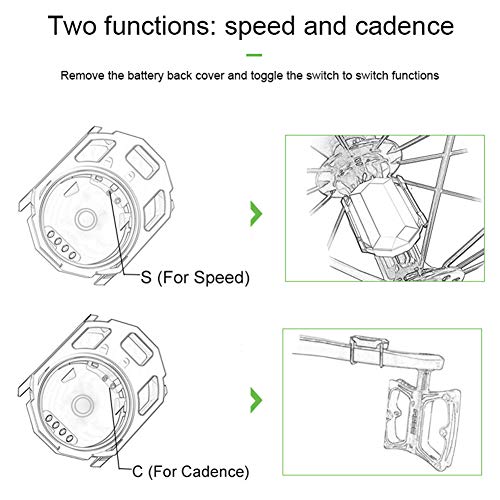 Two functions: speed and cadence

Remove the battery back cover and toggle the switch to switch functions

S (For Speed)

C (For Cadence)