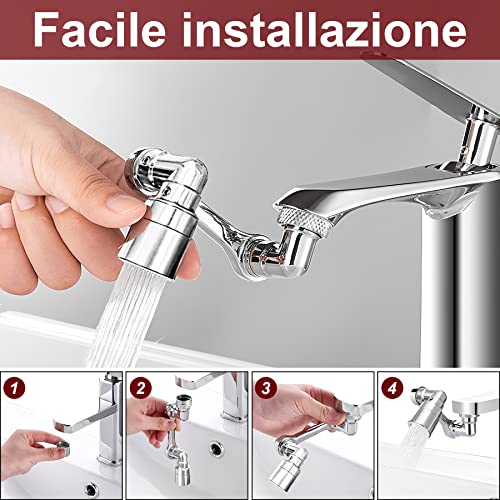 Facile installazione

1

2

3

4