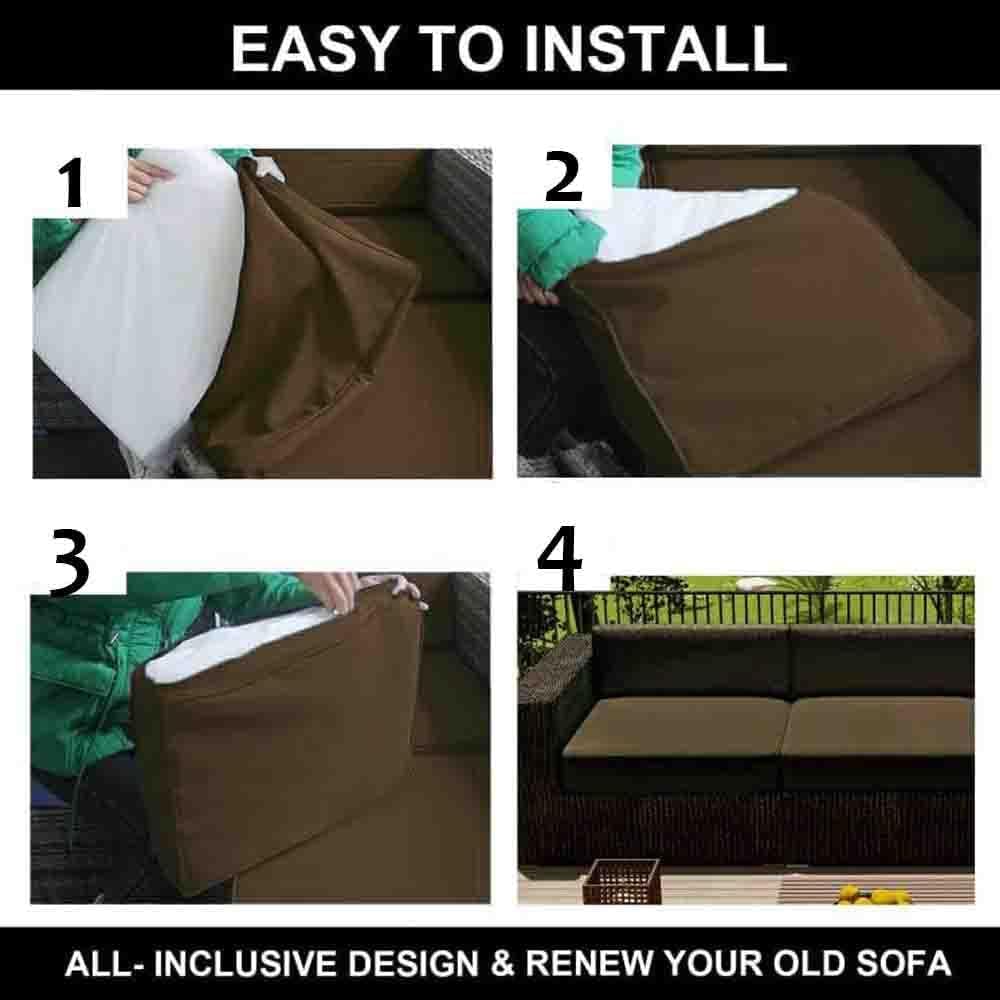 EASY TO INSTALL

1

2

3

4

ALL- INCLUSIVE DESIGN & RENEW YOUR OLD SOFA