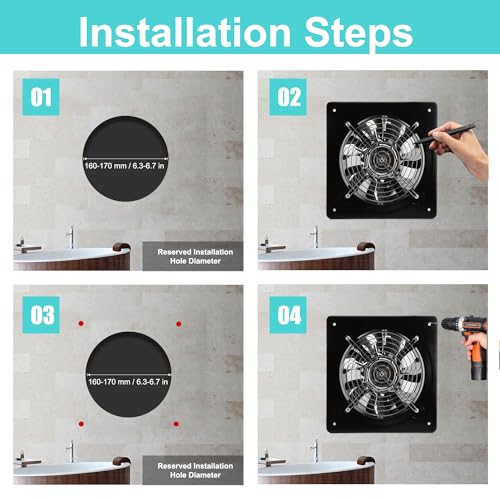 Installation Steps

01

160-170 mm / 6.3-6.7 in

Reserved Installation Hole Diameter

02

03

160-170 mm / 6.3-6.7 in

Reserved Installation Hole Diameter

04