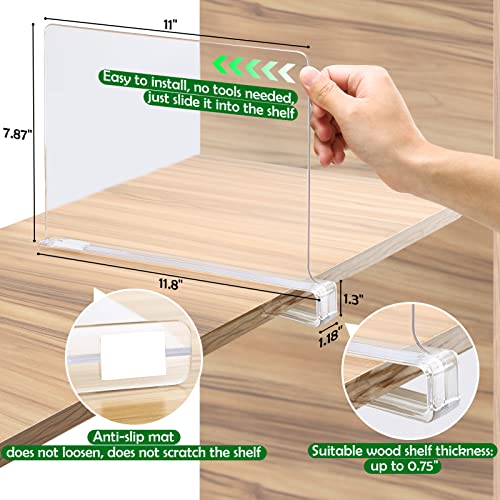 11"

Easy to install, no tools needed, just slide it into the shelf

7.87"

11.8"

1.3"

1.18"

Anti-slip mat
does not loosen, does not scratch the shelf

Suitable wood shelf thickness: up to 0.75"