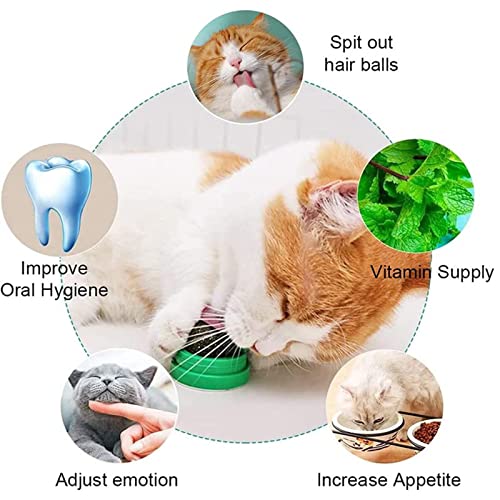 Spit out hair balls

Improve Oral Hygiene

Vitamin Supply

Adjust emotion

Increase Appetite