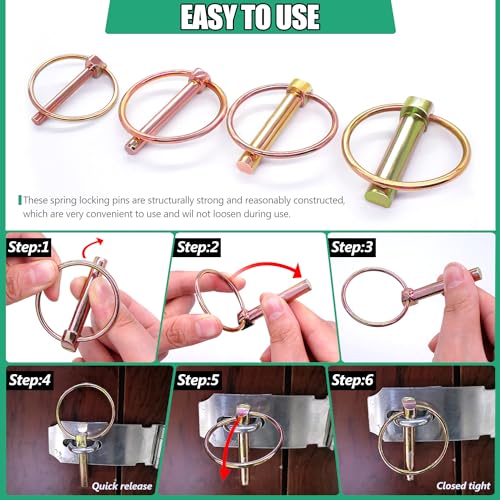 EASY TO USE

These spring locking pins are structurally strong and reasonably constructed, which are very convenient to use and wil not loosen during use.

Step:1

Step:2

Step:3

Step:4

Quick release

Step:5

Step:6

Closed tight