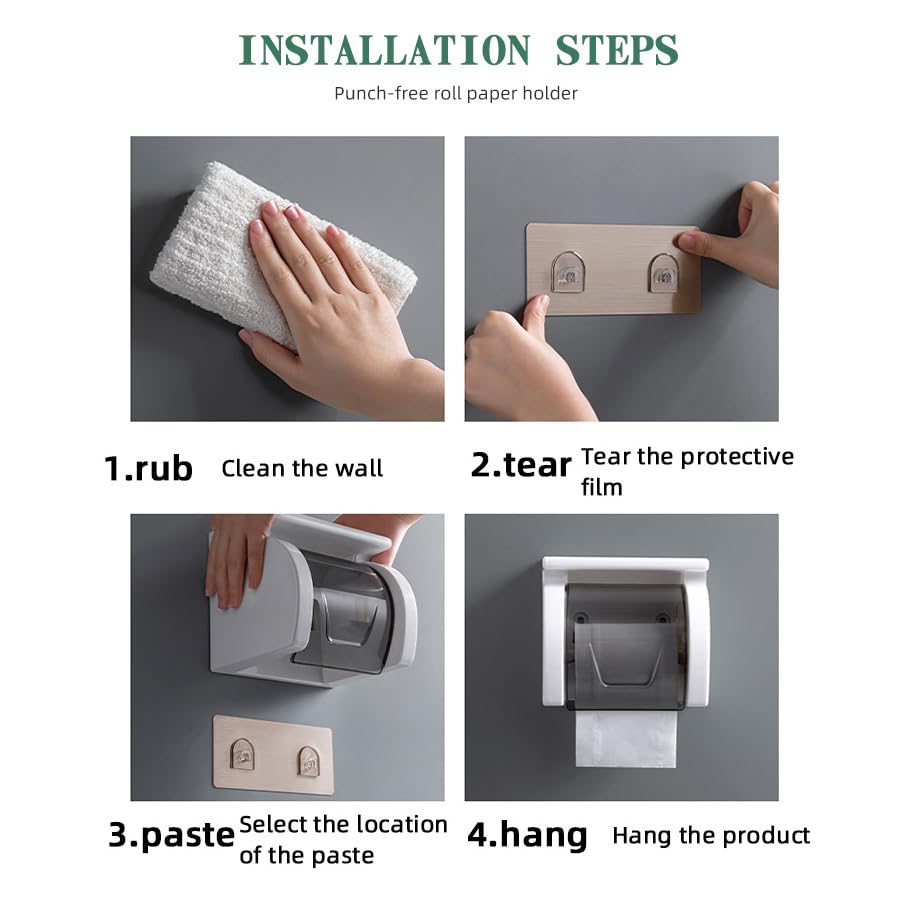 INSTALLATION STEPS

Punch-free roll paper holder

1.rub Clean the wall

2.tear Tear the protective film

3.paste Select the location of the paste

4.hang Hang the product