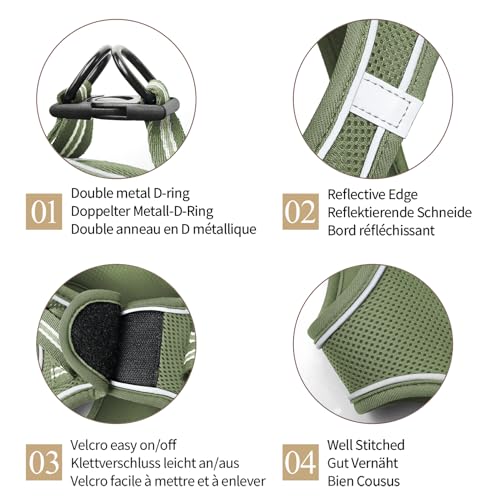 01
Double metal D-ring
Doppelter Metall-D-Ring
Double anneau en D métallique

02
Reflective Edge
Reflektierende Schneide
Bord réfléchissant

03
Velcro easy on/off
Klettverschluss leicht an/aus
Velcro facile à mettre et à enlever

04
Well Stitched
Gut Vernäht
Bien Cousus