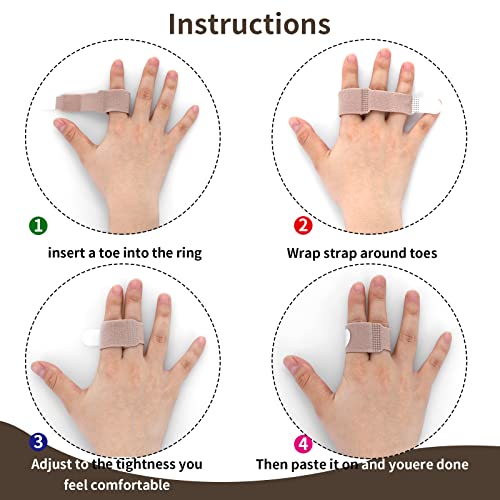 Instructions

1
insert a toe into the ring

2
Wrap strap around toes

3
Adjust to the tightness you feel comfortable

4
Then paste it on and youere done