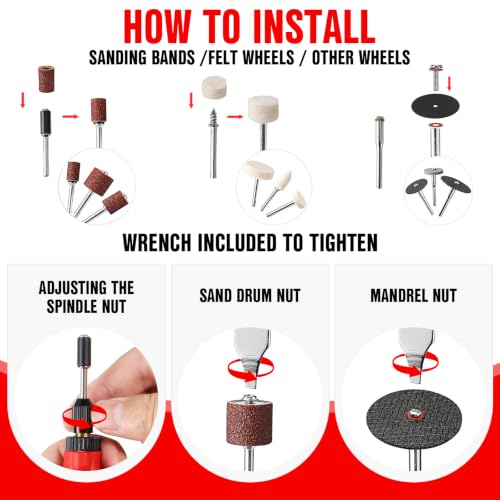 HOW TO INSTALL

SANDING BANDS /FELT WHEELS / OTHER WHEELS

WRENCH INCLUDED TO TIGHTEN

ADJUSTING THE SPINDLE NUT

SAND DRUM NUT

MANDREL NUT