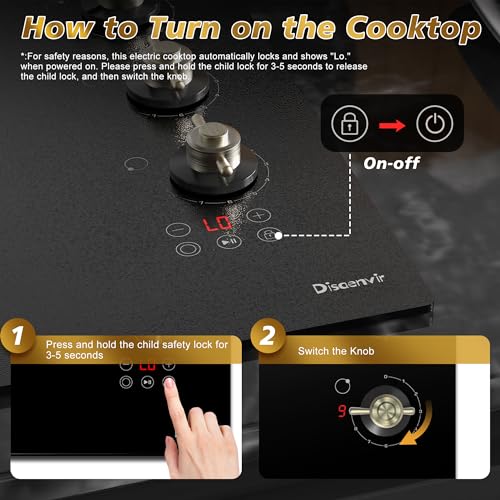 How to Turn on the Cooktop

*:For safety reasons, this electric cooktop automatically locks and shows "Lo." when powered on. Please press and hold the child lock for 3-5 seconds to release the child lock, and then switch the knob.

On-off

LO

Disaenvir

1 Press and hold the child safety lock for 3-5 seconds

LO

2 Switch the Knob

9